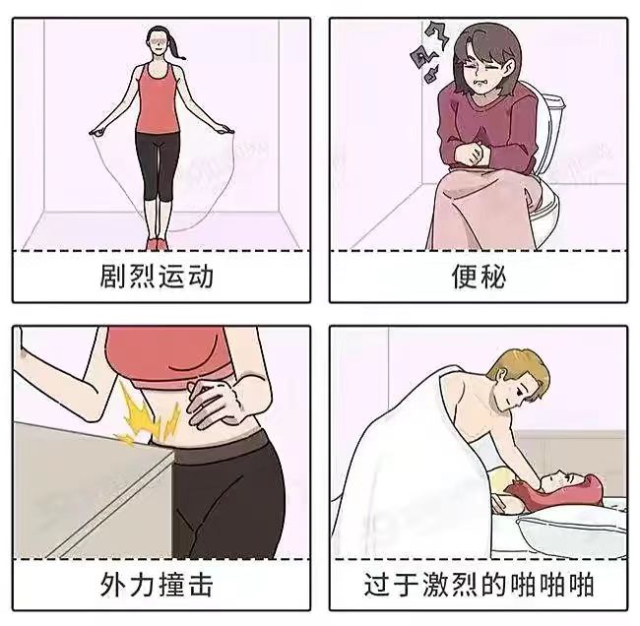 剧烈运动

便秘

外力撞击

过于激烈的啪啪啪