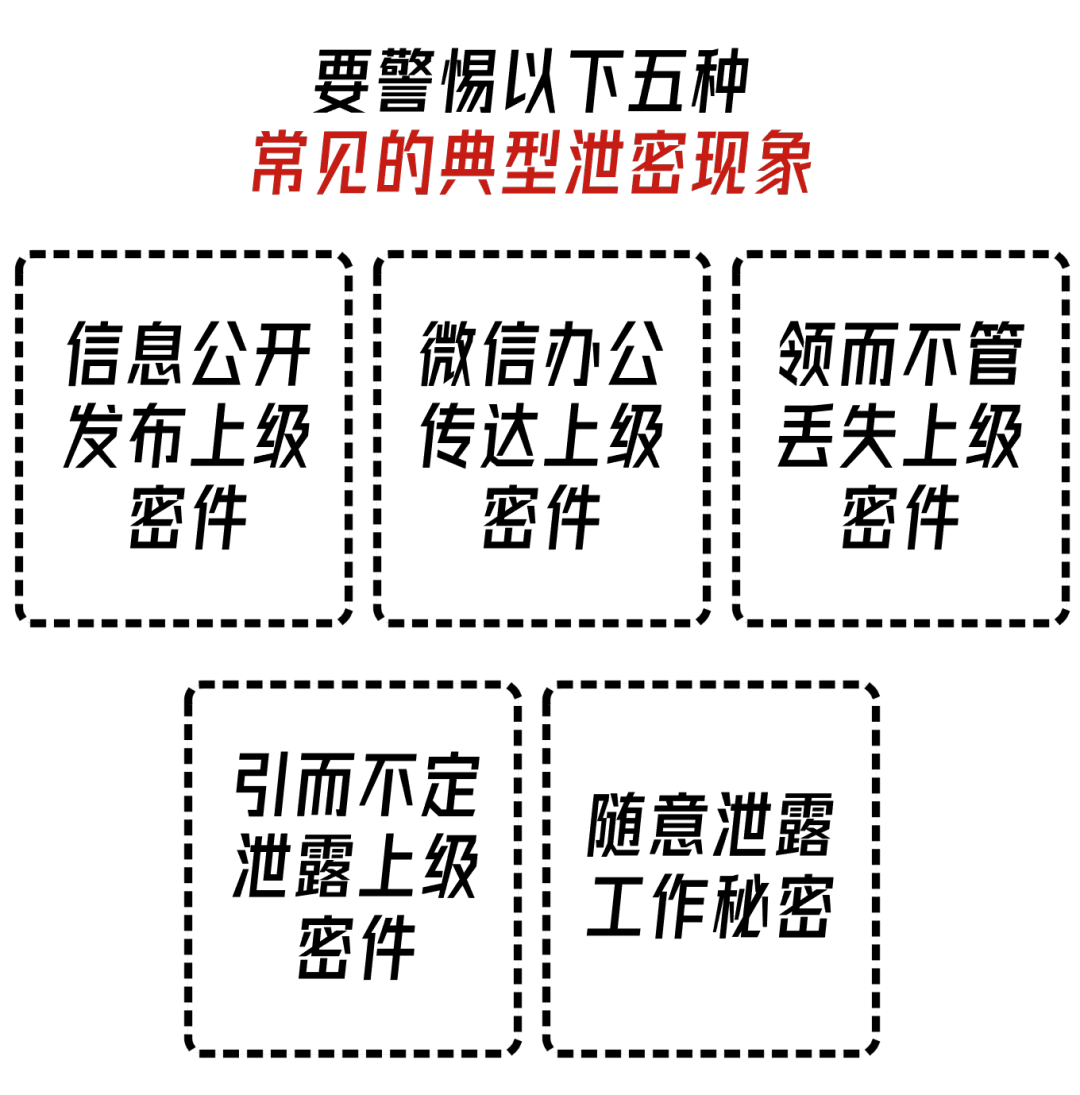 要警惕以下五种
常见的典型泄密现象

信息公开
发布上级
密件

微信办公
传达上级
密件

领而不管
丢失上级
密件

引而不定
泄露上级
密件

随意泄露
工作秘密