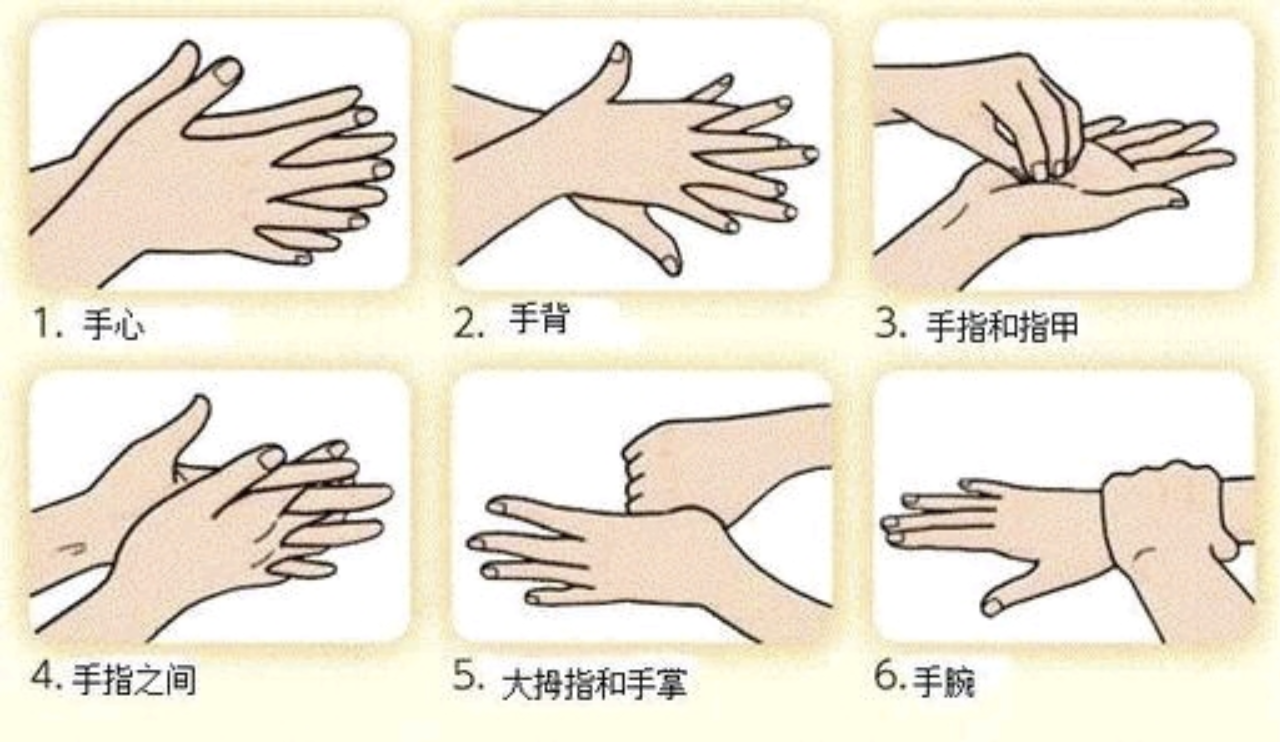 1. 手心

2. 手背

3. 手指和指甲

4. 手指之间

5. 大拇指和手掌

6. 手腕