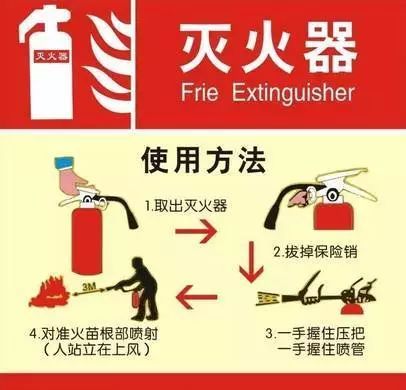 灭火器

灭火器
Frie Extinguisher

使用方法

1.取出灭火器

2.拔掉保险销

3.一手握住压把
一手握住喷管

3M

4.对准火苗根部喷射
（人站立在上风）