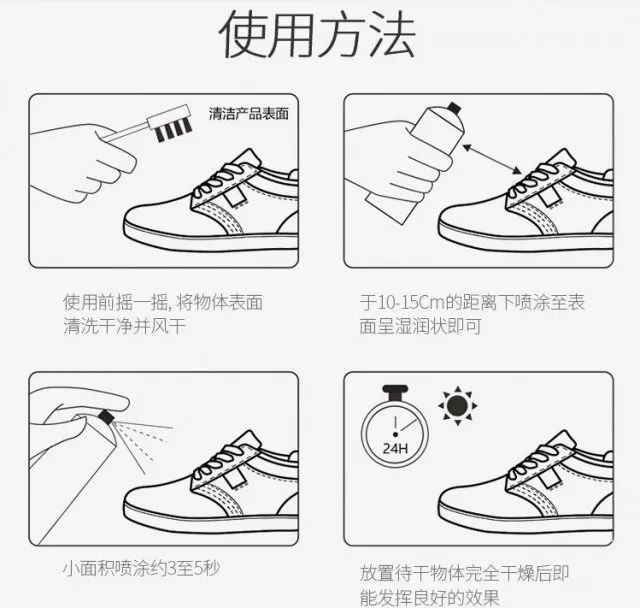 使用方法

清洁产品表面

使用前摇一摇, 将物体表面清洗干净并风干

于10-15Cm的距离下喷涂至表面呈湿润状即可

小面积喷涂约3至5秒

24H

放置待干物体完全干燥后即能发挥良好的效果