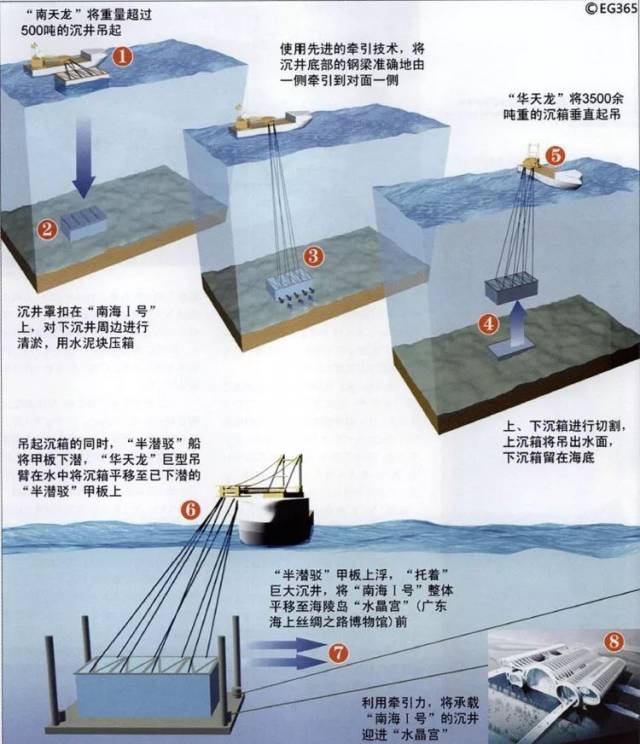 ©EG365

“南天龙”将重量超过500吨的沉井吊起

1

使用先进的牵引技术，将沉井底部的钢梁准确地由一侧牵引到对面一侧

“华天龙”将3500余吨重的沉箱垂直起吊

5

2

3

4

沉井罩扣在“南海Ⅰ号”上，对下沉井周边进行清淤，用水泥块压箱

上、下沉箱进行切割，上沉箱将吊出水面，下沉箱留在海底

吊起沉箱的同时，“半潜驳”船将甲板下潜，“华天龙”巨型吊臂在水中将沉箱平移至已下潜的“半潜驳”甲板上

6

“半潜驳”甲板上浮，“托着”巨大沉井，将“南海Ⅰ号”整体平移至海陵岛“水晶宫”（广东海上丝绸之路博物馆）前

7

8

利用牵引力，将承载“南海Ⅰ号”的沉井迎进“水晶宫”