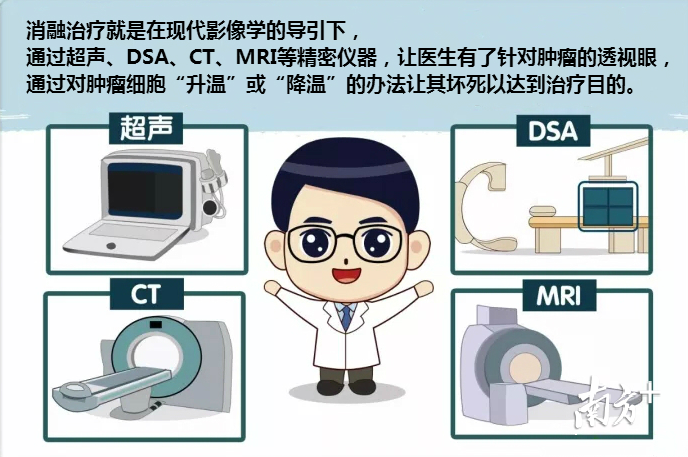 消融治疗就是在现代影像学的导引下，
通过超声、DSA、CT、MRI等精密仪器，让医生有了针对肿瘤的透视眼，
通过对肿瘤细胞“升温”或“降温”的办法让其坏死以达到治疗目的。

超声

DSA

CT

MRI

南方+